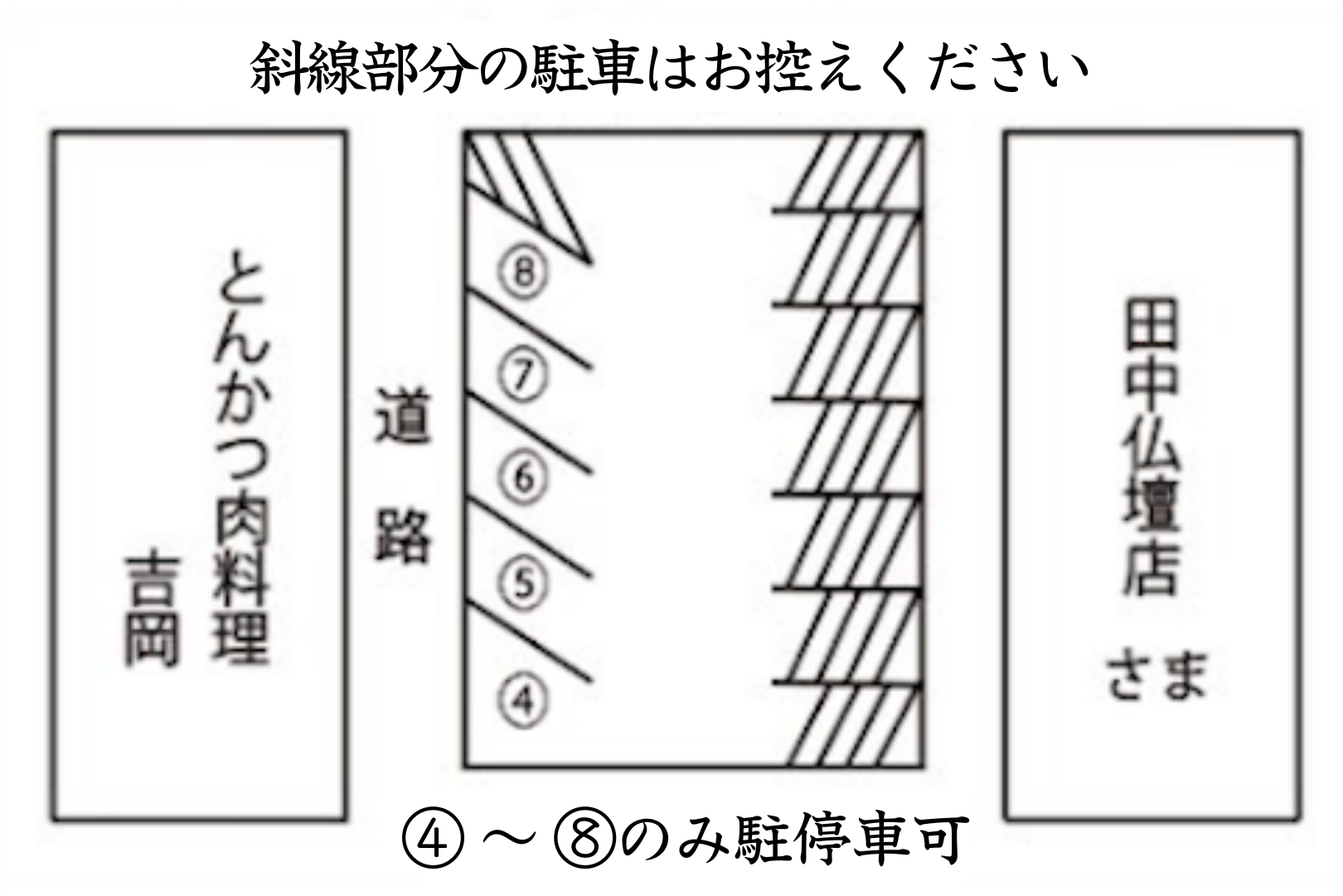 斜線部分の駐車はお控えください

とんかつ肉料理
吉岡

道路

⑧
⑦
⑥
⑤
④

田中仏壇店
さま

④～⑧のみ駐停車可